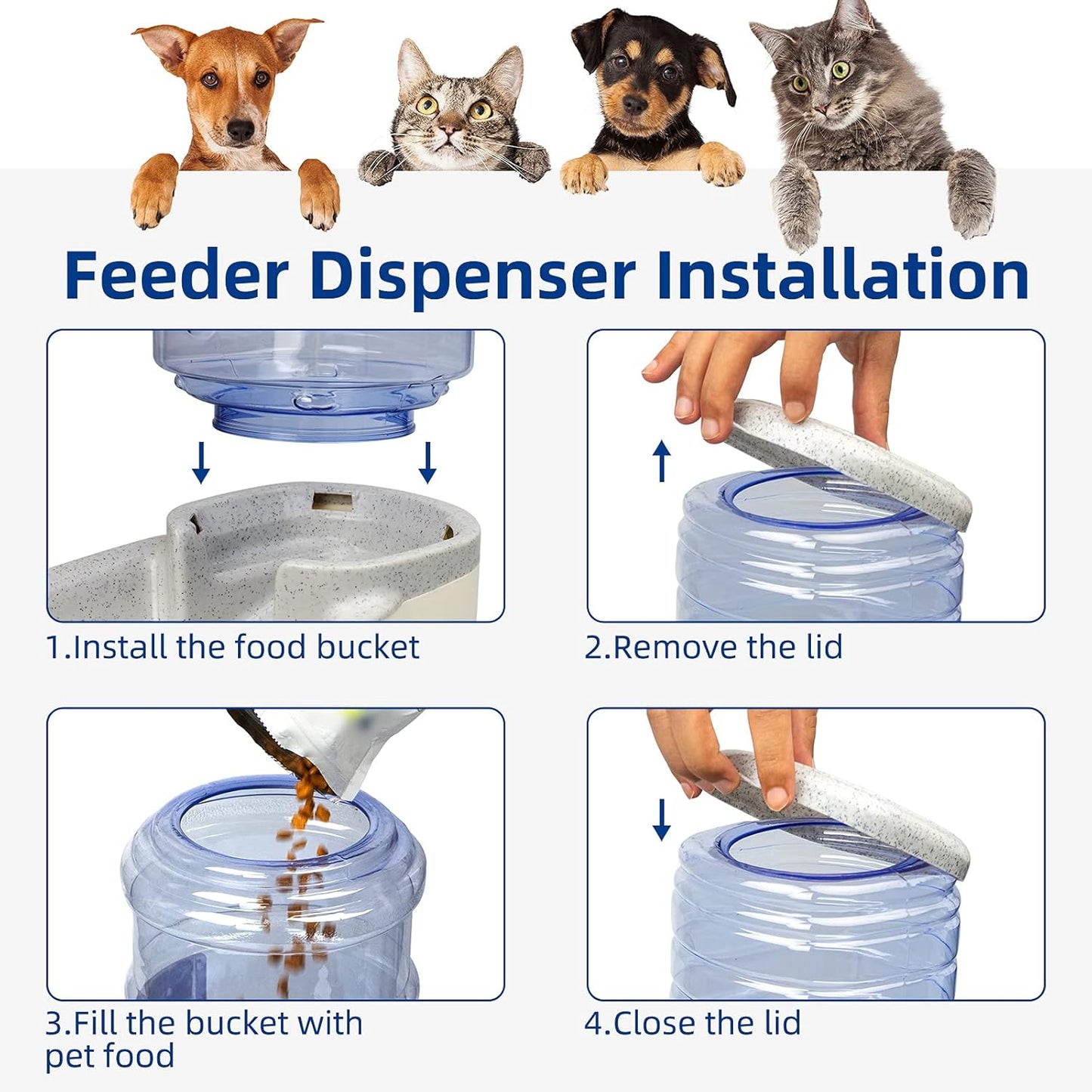 Feeder Dispenser Installation

1.Install the food bucket

2.Remove the lid

3.Fill the bucket with pet food

4.Close the lid