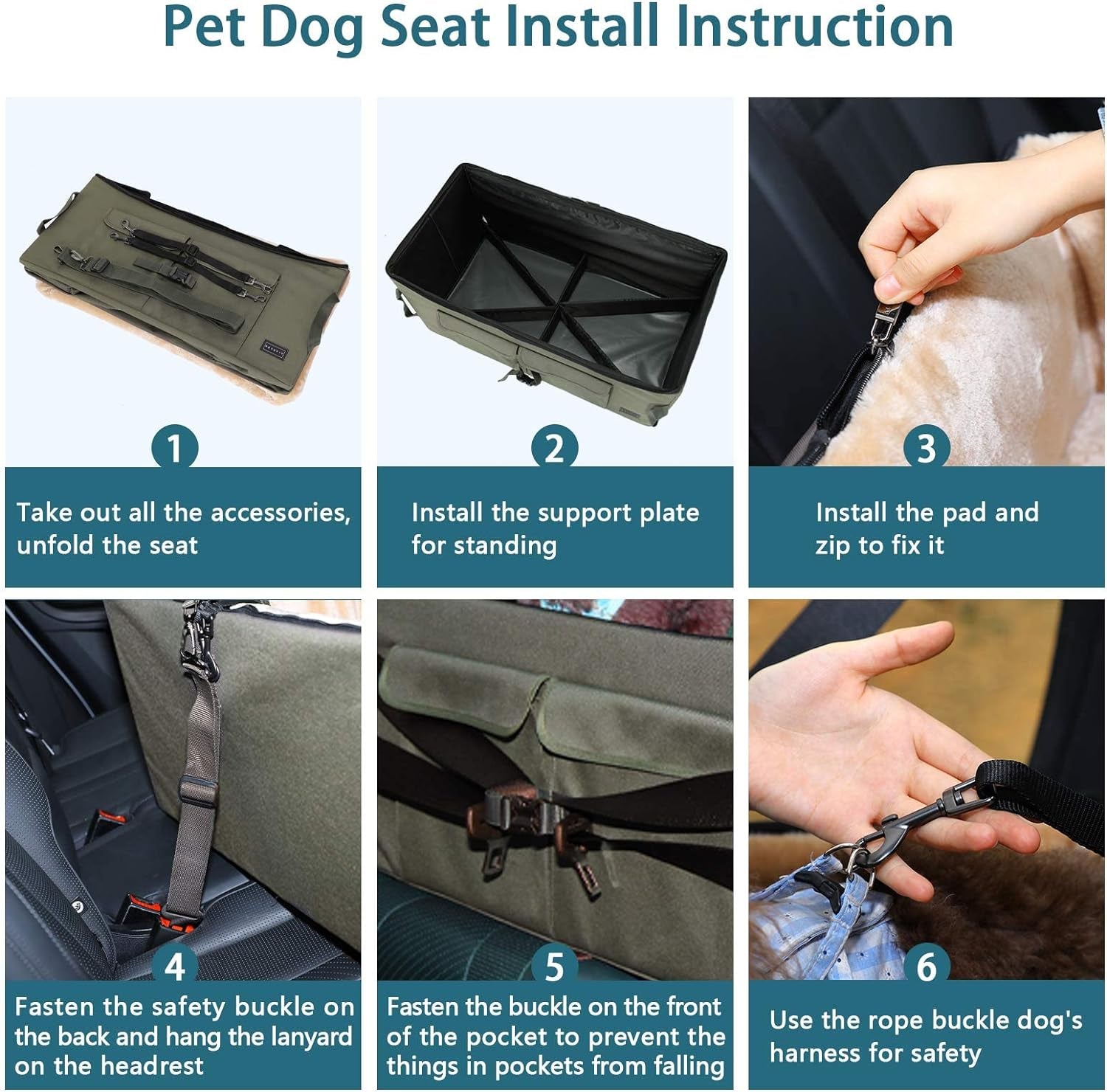 Pet Dog Seat Install Instruction

1

Take out all the accessories, unfold the seat

2

Install the support plate for standing

3

Install the pad and zip to fix it

4

Fasten the safety buckle on the back and hang the lanyard on the headrest

5

Fasten the buckle on the front of the pocket to prevent the things in pockets from falling

6

Use the rope buckle dog's harness for safety