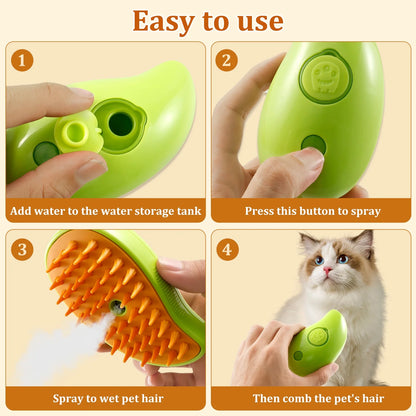 Easy to use

1

Add water to the water storage tank

2

Press this button to spray

3

Spray to wet pet hair

4

Then comb the pet's hair