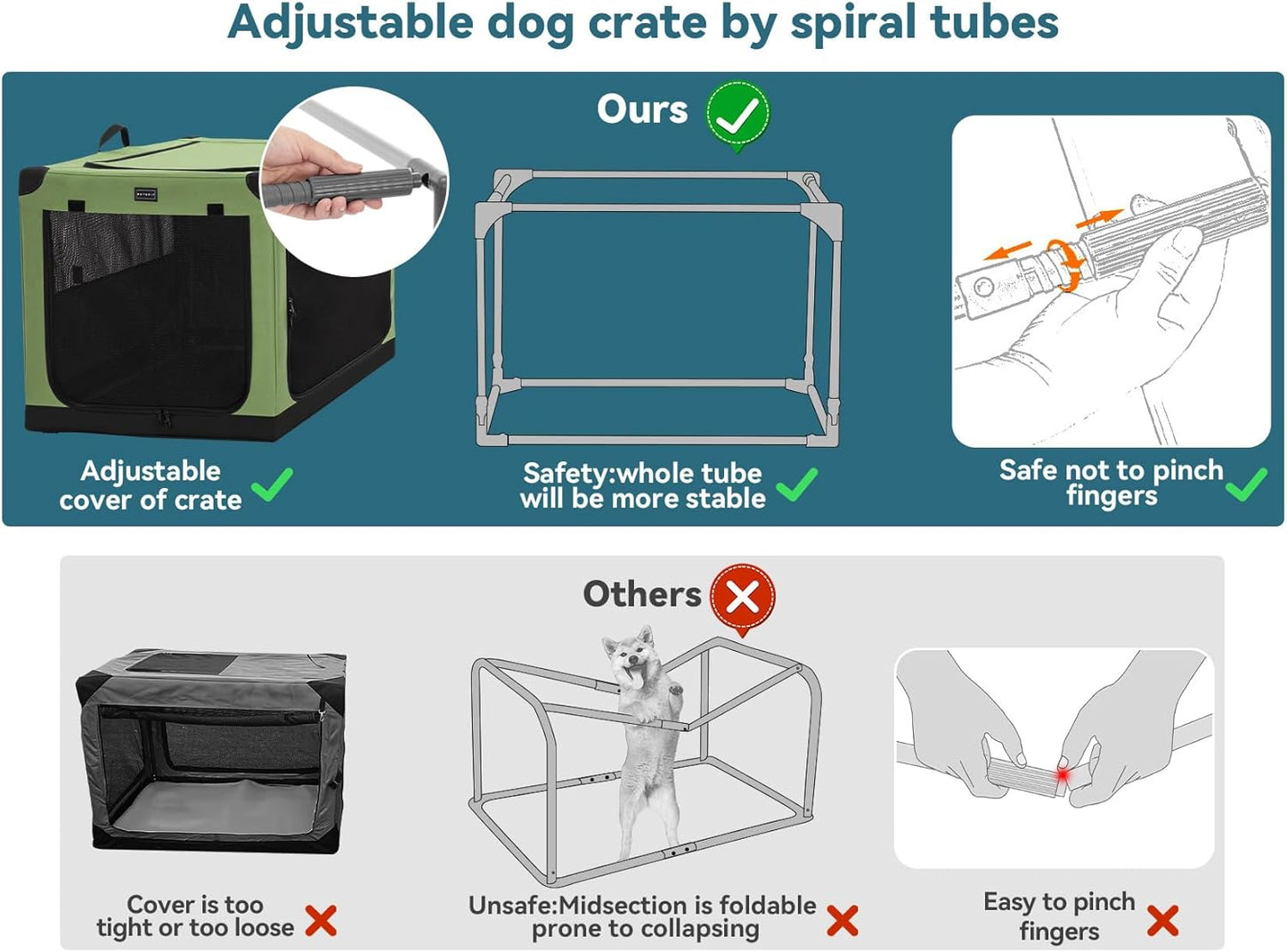 Adjustable dog crate by spiral tubes

Ours

Adjustable cover of crate

Safety:whole tube will be more stable

Safe not to pinch fingers

Others

Cover is too tight or too loose

Unsafe:Midsection is foldable prone to collapsing

Easy to pinch fingers